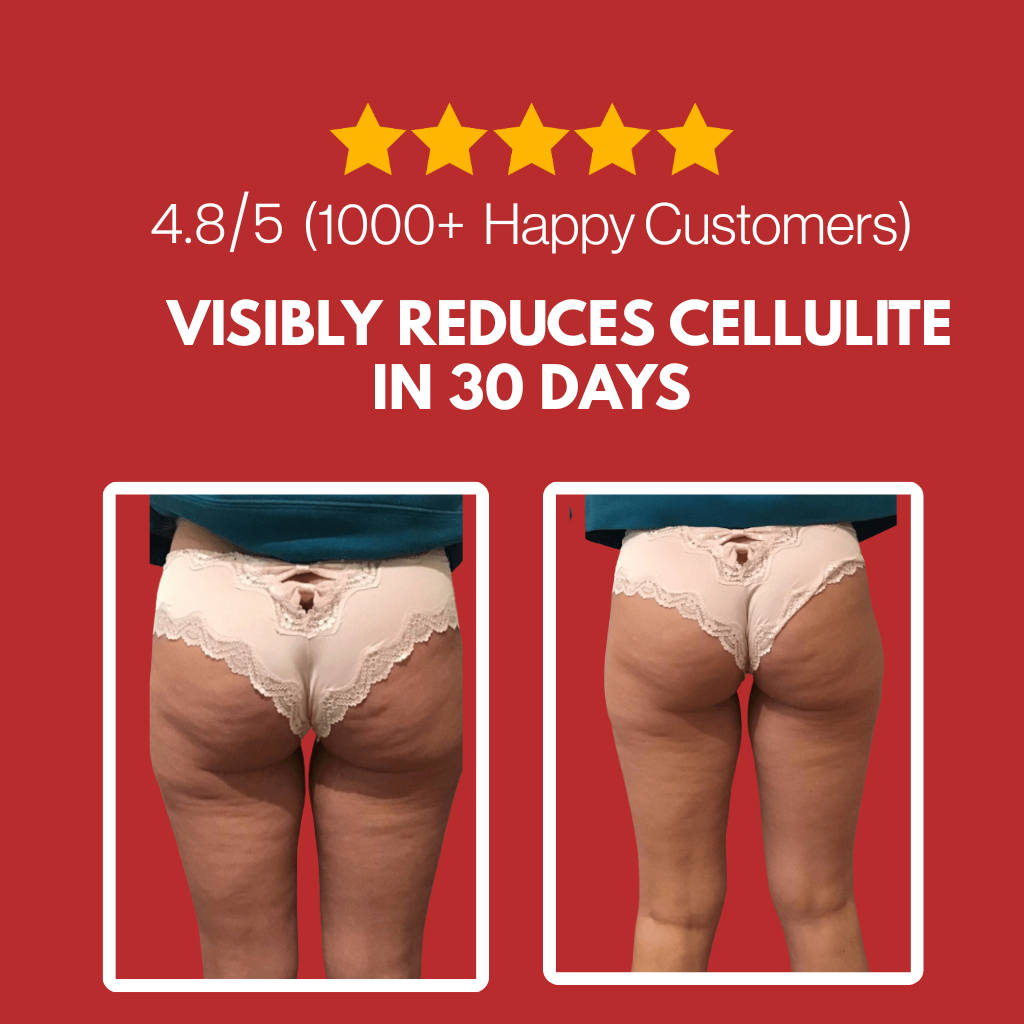 4.8/5 (1000+ Happy Customers)

VISIBLY REDUCES CELLULITE IN 30 DAYS